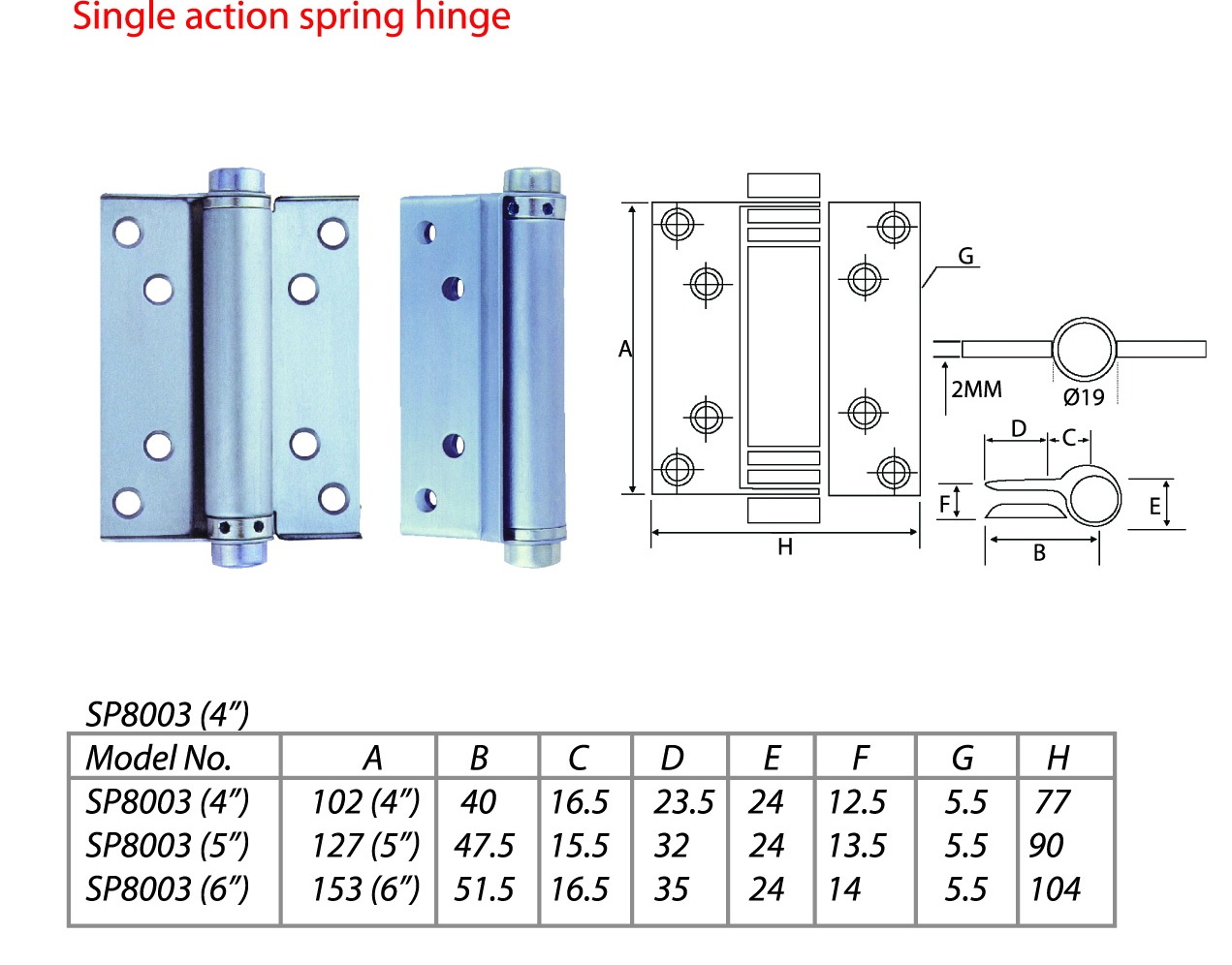 Single action spring hinge

A
G
2MM
Ø19
D
C
F
E
B
H

SP8003 (4″)

| Model No. | A | B | C | D | E | F | G | H |
|---|---|---|---|---|---|---|---|---|
| SP8003 (4″) | 102 (4″) | 40 | 16.5 | 23.5 | 24 | 12.5 | 5.5 | 77 |
| SP8003 (5″) | 127 (5″) | 47.5 | 15.5 | 32 | 24 | 13.5 | 5.5 | 90 |
| SP8003 (6″) | 153 (6″) | 51.5 | 16.5 | 35 | 24 | 14 | 5.5 | 104 |